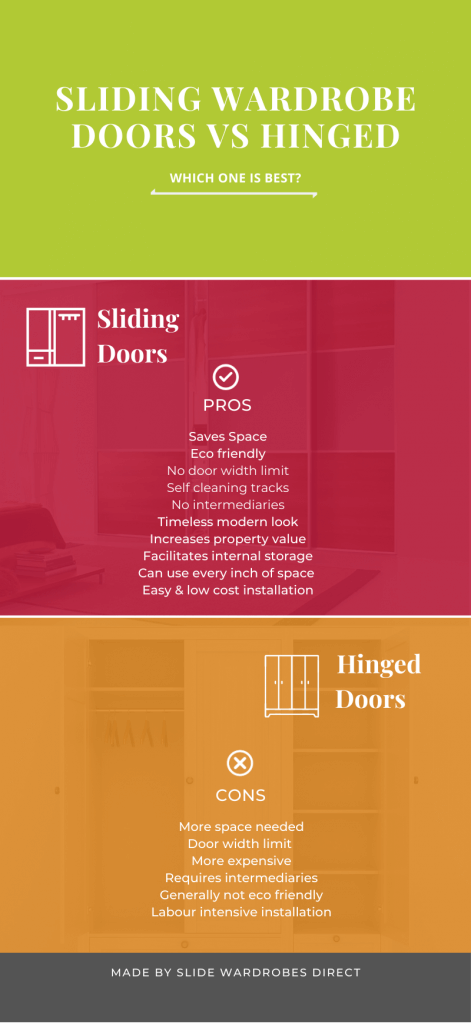 SLIDING WARDROBE DOORS VS HINGED

WHICH ONE IS BEST?

Sliding Doors

PROS

Saves Space
Eco friendly
No door width limit
Self cleaning tracks
No intermediaries
Timeless modern look
Increases property value
Facilitates internal storage
Can use every inch of space
Easy & low cost installation

Hinged Doors

CONS

More space needed
Door width limit
More expensive
Requires intermediaries
Generally not eco friendly
Labour intensive installation

MADE BY SLIDE WARDROBES DIRECT